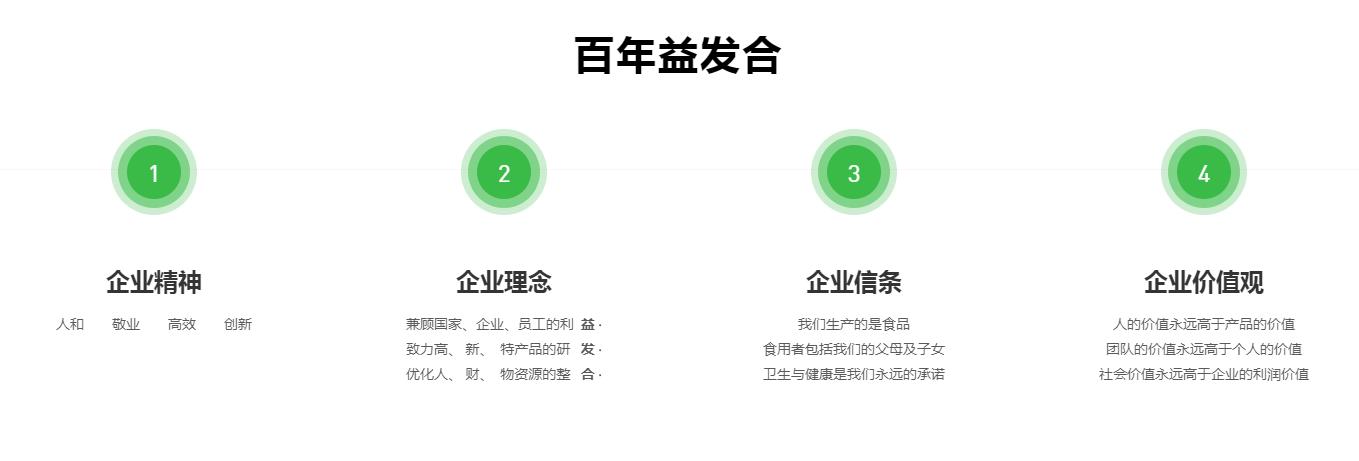 百年益发合

1

企业精神

人和 敬业 高效 创新

2

企业理念

兼顾国家、企业、员工的利 益·
致力高、新、 特产品的研 发·
优化人、财、 物资源的整 合·

3

企业信条

我们生产的是食品
食用者包括我们的父母及子女
卫生与健康是我们永远的承诺

4

企业价值观

人的价值永远高于产品的价值
团队的价值永远高于个人的价值
社会价值永远高于企业的利润价值